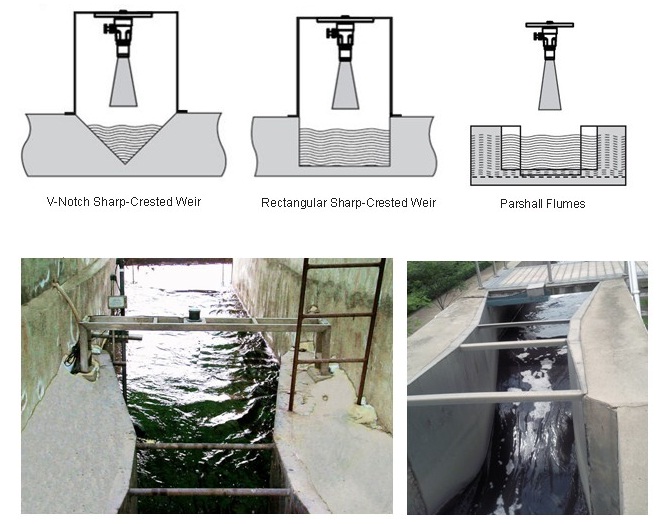 V-Notch Sharp-Crested Weir

Rectangular Sharp-Crested Weir

Parshall Flumes